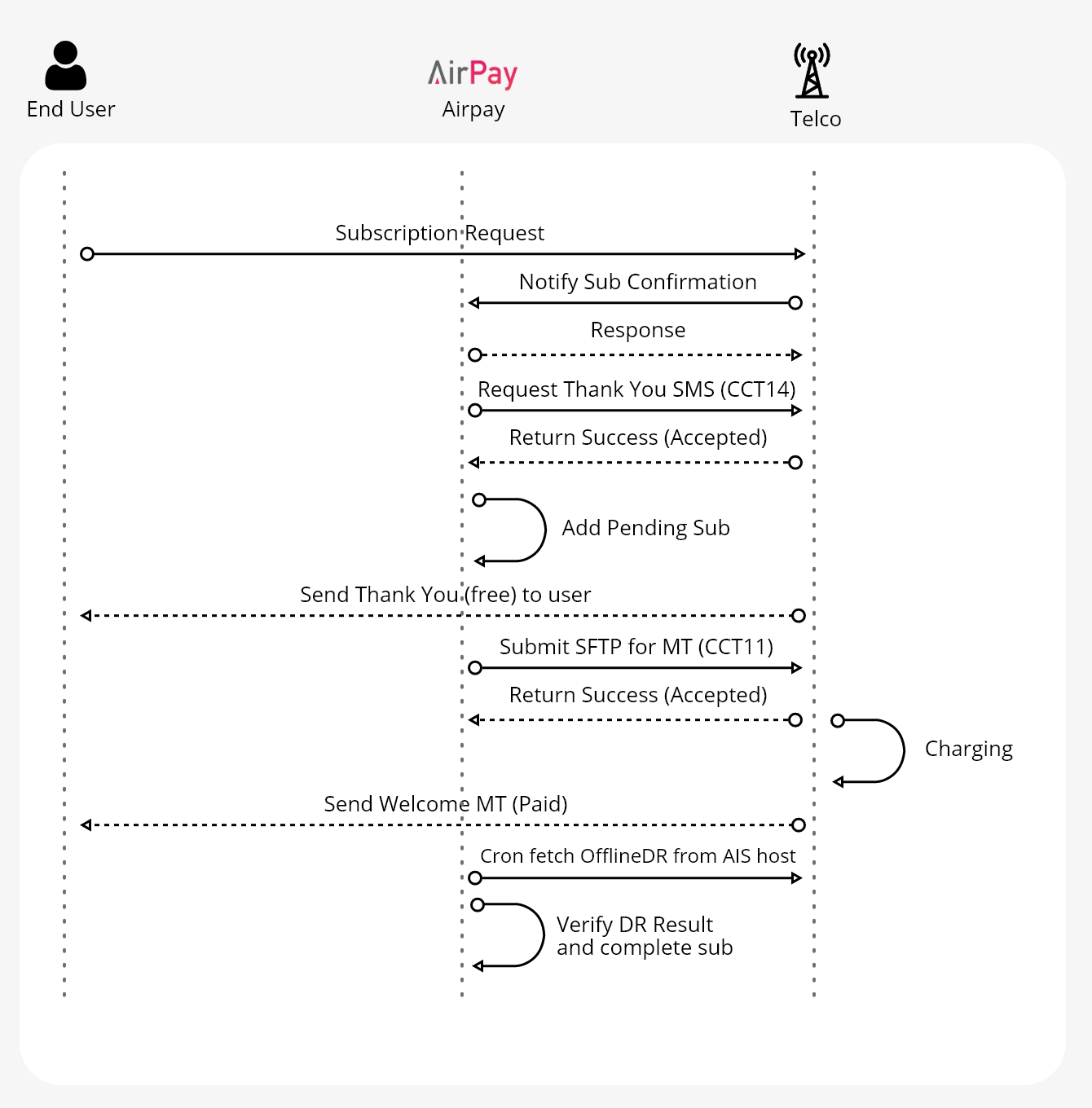 End User

AirPay
Airpay

Telco

Subscription Request

Notify Sub Confirmation

Response

Request Thank You SMS (CCT14)

Return Success (Accepted)

Add Pending Sub

Send Thank You (free) to user

Submit SFTP for MT (CCT11)

Return Success (Accepted)

Charging

Send Welcome MT (Paid)

Cron fetch OfflineDR from AIS host

Verify DR Result
and complete sub